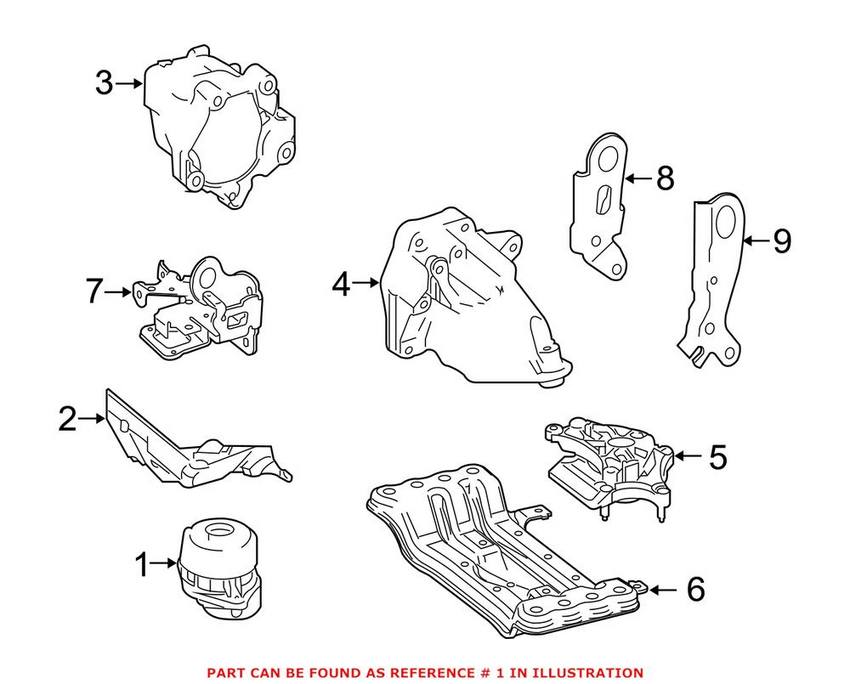 3
8
9
7
4
2
5
1
6
PART CAN BE FOUND AS REFERENCE # 1 IN ILLUSTRATION