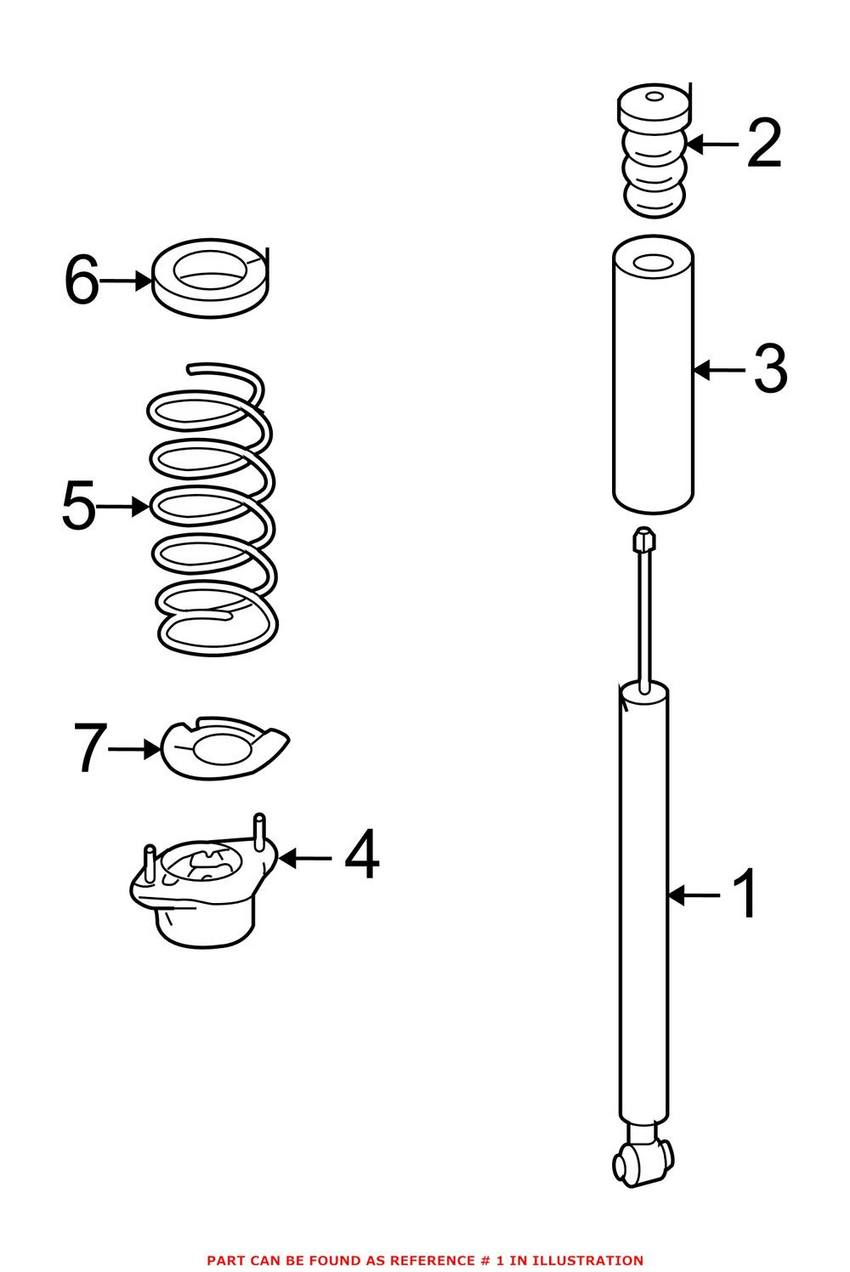 2

6

3

5

7

4

1

PART CAN BE FOUND AS REFERENCE # 1 IN ILLUSTRATION