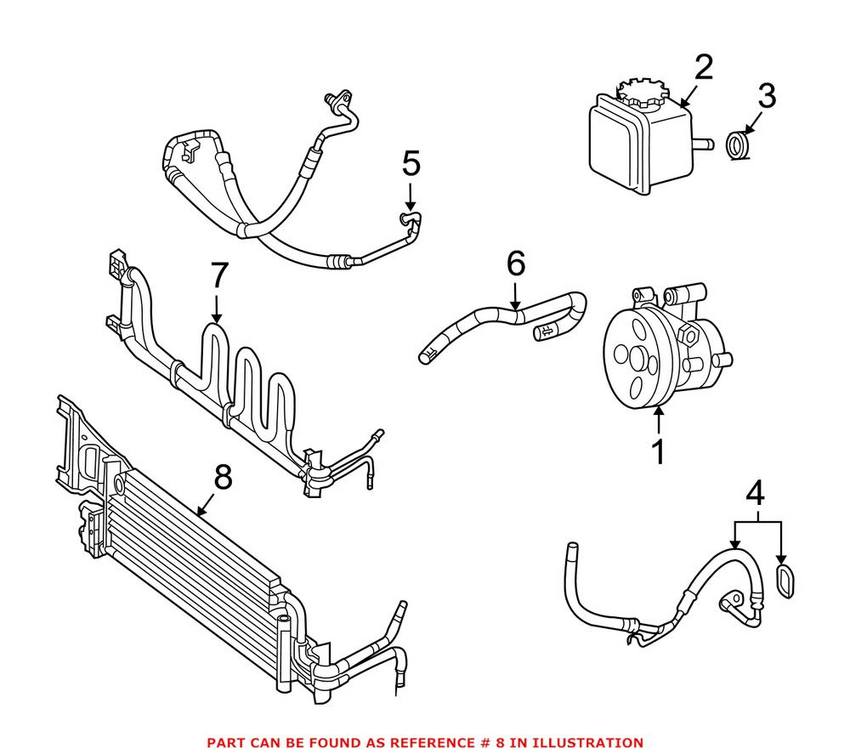 2
3
5
6
7
1
8
4

PART CAN BE FOUND AS REFERENCE # 8 IN ILLUSTRATION