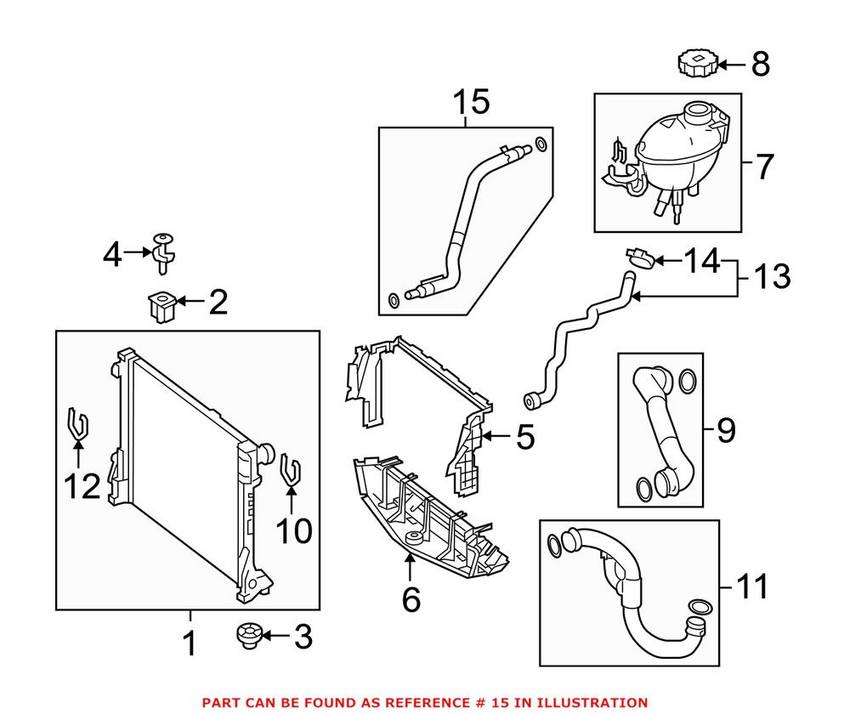 8
15
7
4
14
13
2
5
9
12
10
6
11
1
3
PART CAN BE FOUND AS REFERENCE # 15 IN ILLUSTRATION