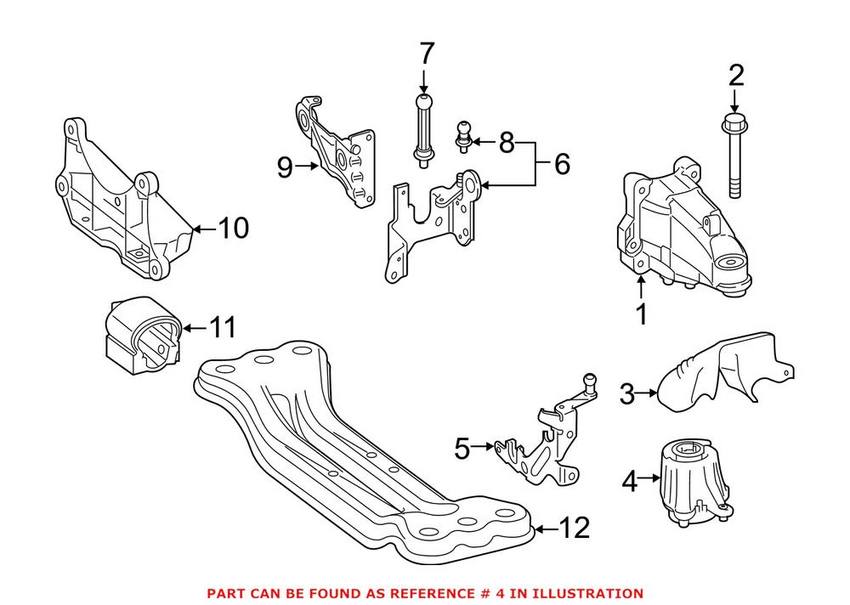 7
2
8
6
9
10
1
11
3
5
4
12
PART CAN BE FOUND AS REFERENCE # 4 IN ILLUSTRATION