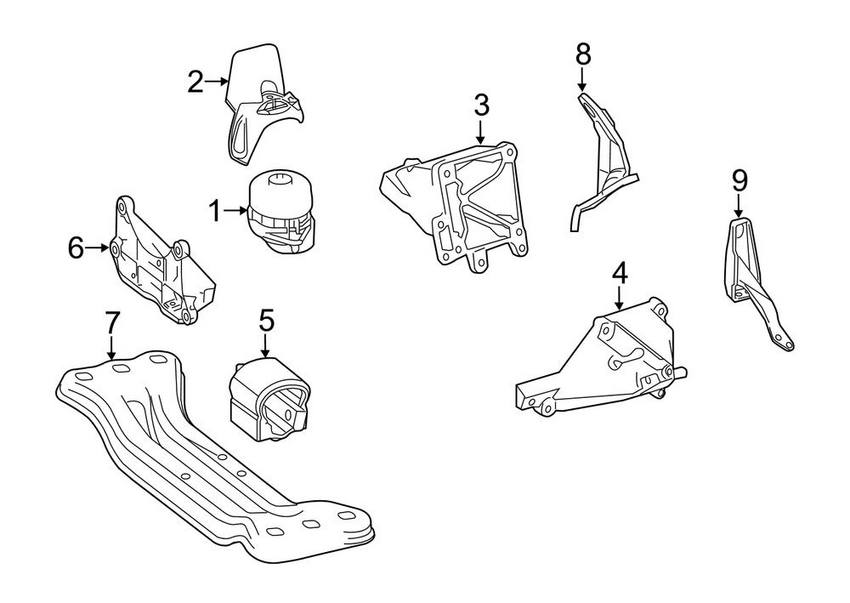 2
8
3
1
9
6
4
7
5