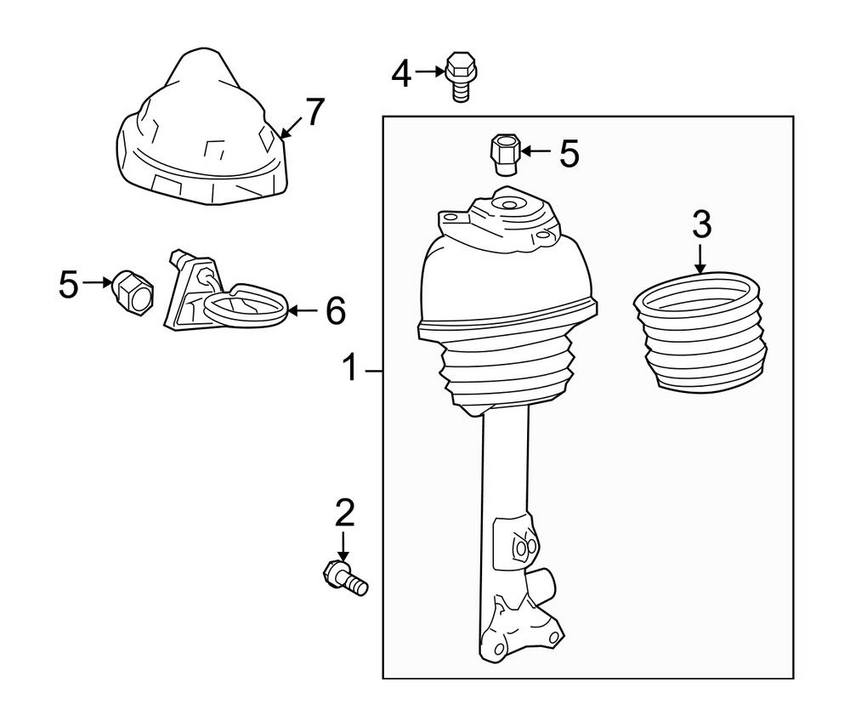 4
7
5
3
5
6
1
2