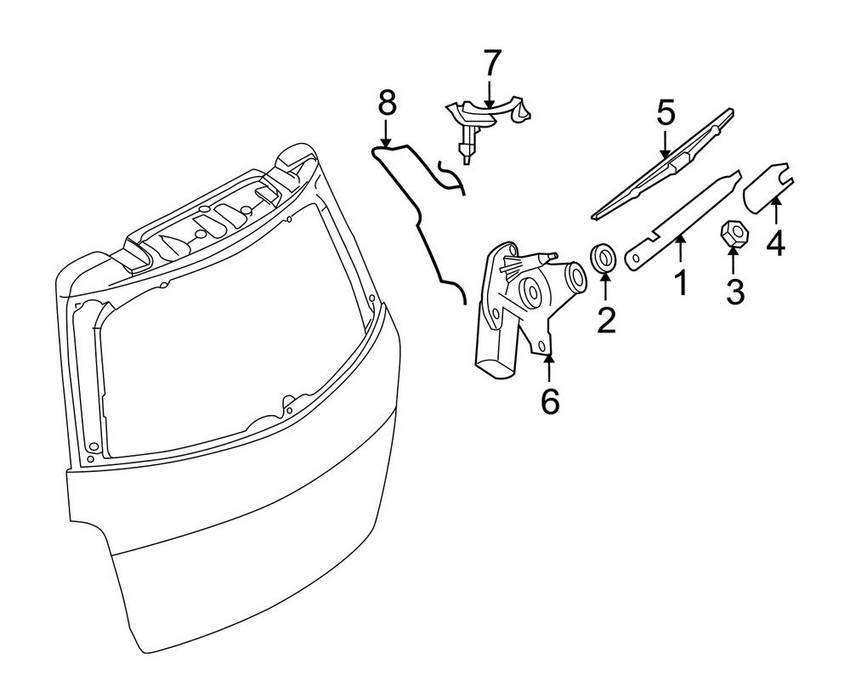 8
7
5
4
1
3
2
6