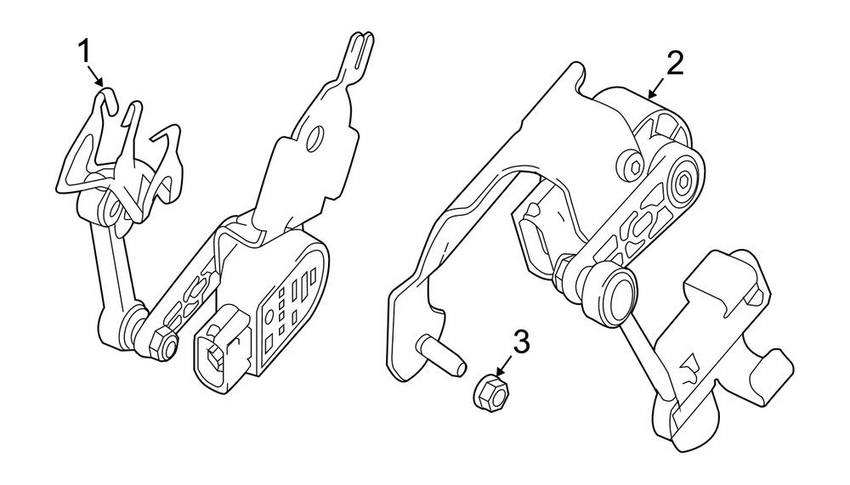 1
2
3