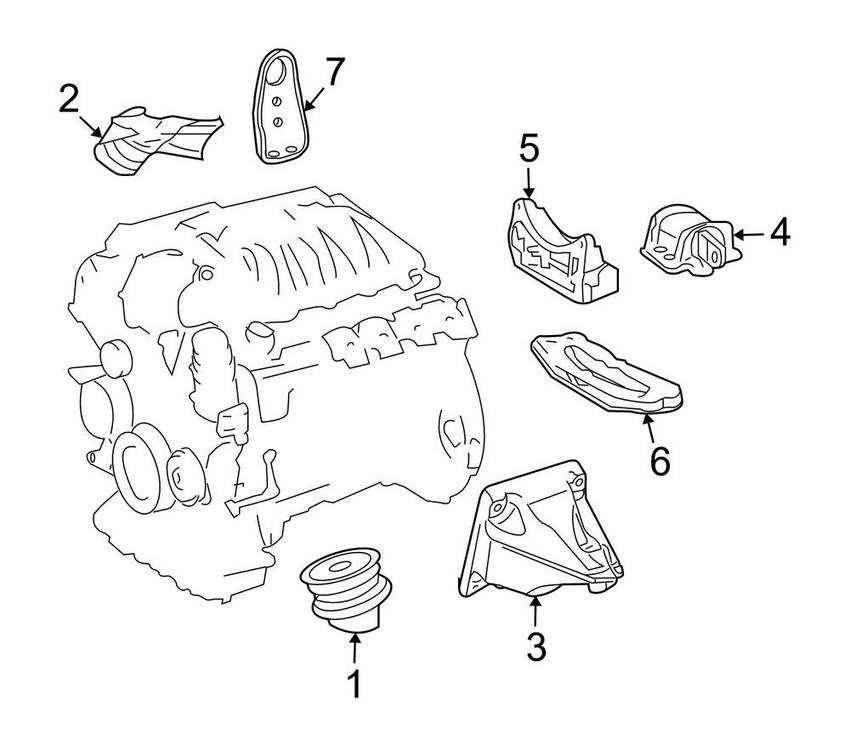 2
7
5
4
6
3
1