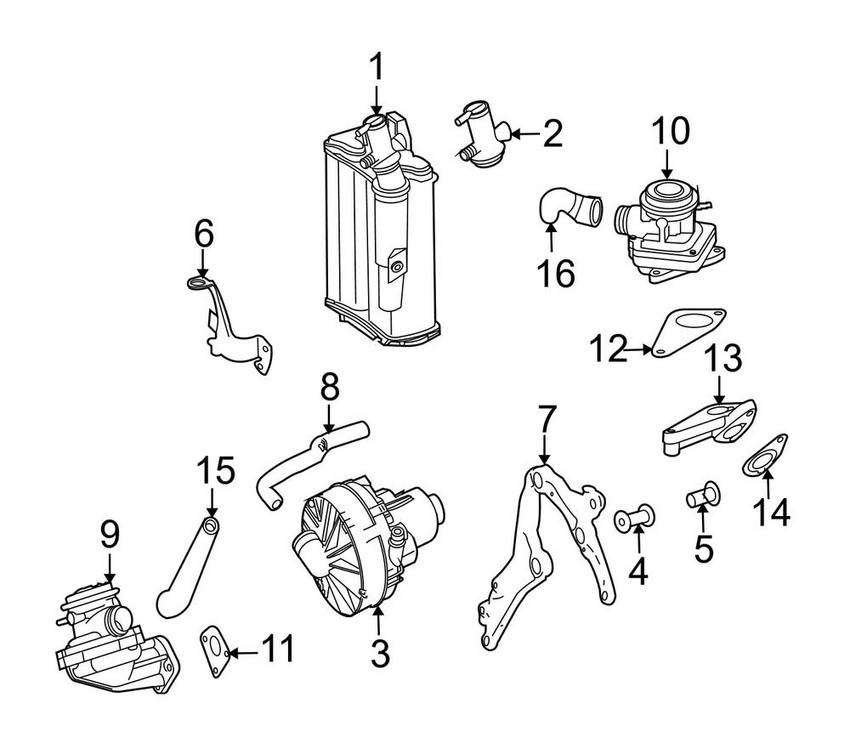 1
2
10
6
16
12
13
8
7
15
14
9
4
5
11
3