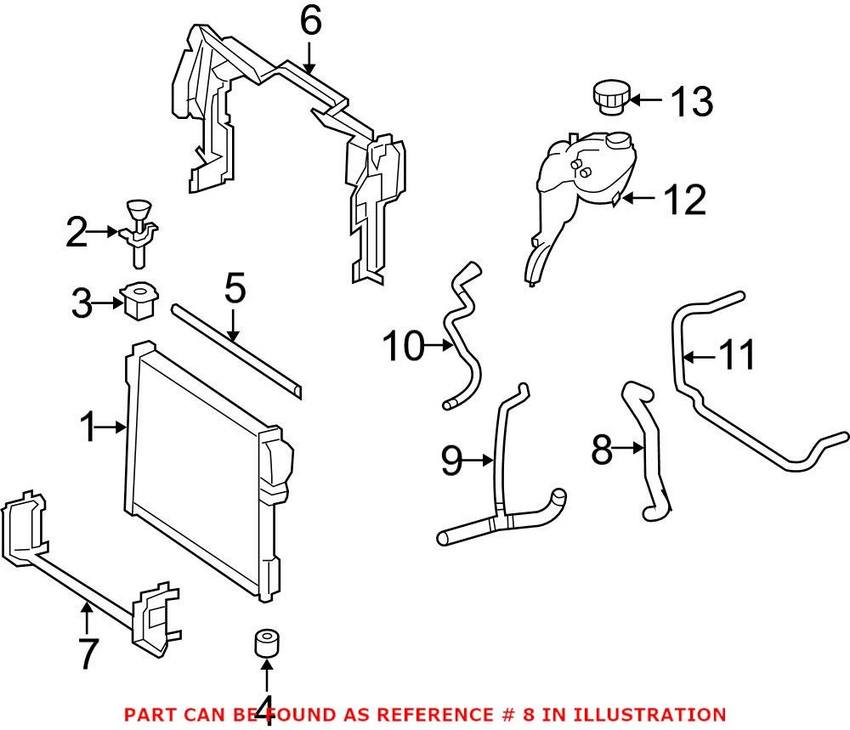 6
13
12
2
3
5
10
11
1
9
8
7
4
PART CAN BE FOUND AS REFERENCE # 8 IN ILLUSTRATION