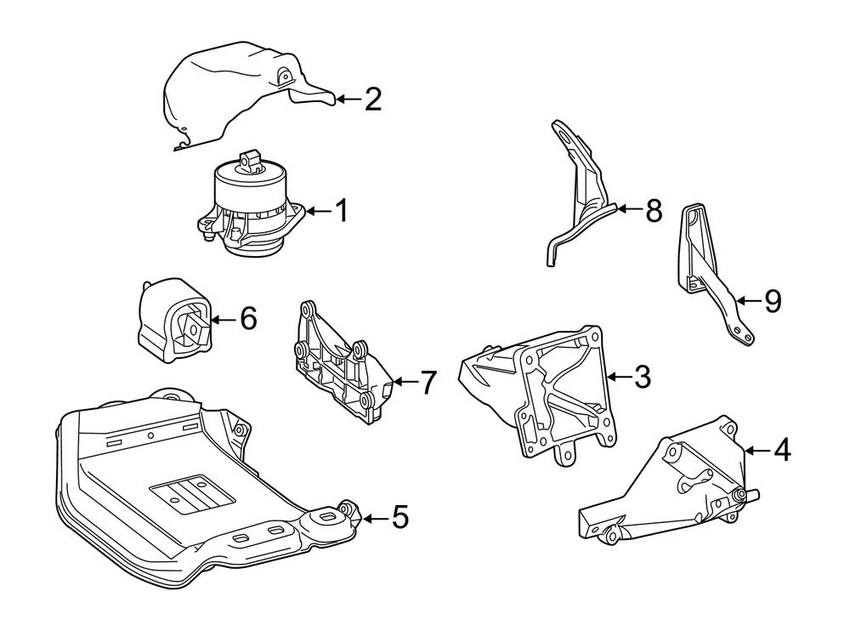 2
1
8
9
6
7
3
4
5