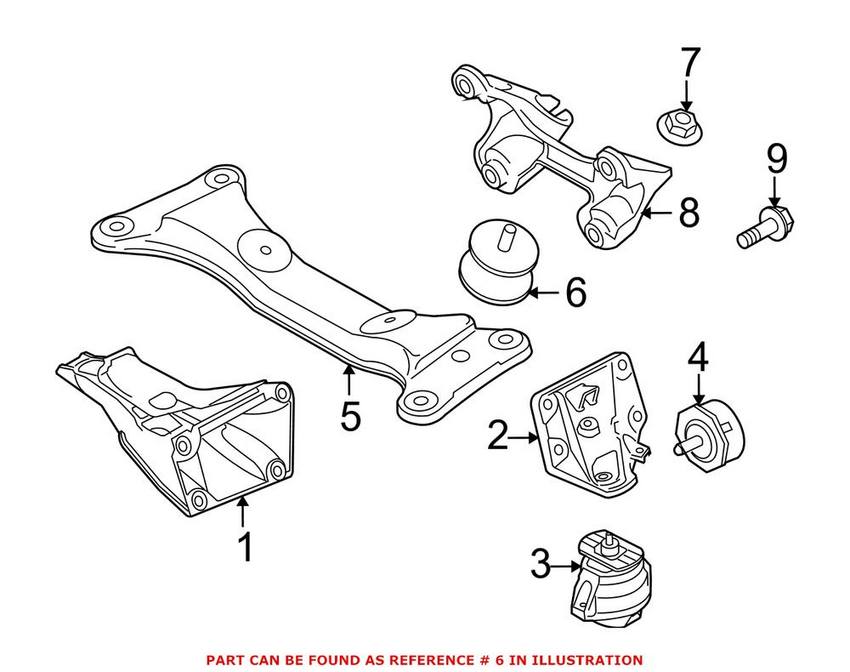 7
9
8
6
5
4
2
1
3
PART CAN BE FOUND AS REFERENCE # 6 IN ILLUSTRATION