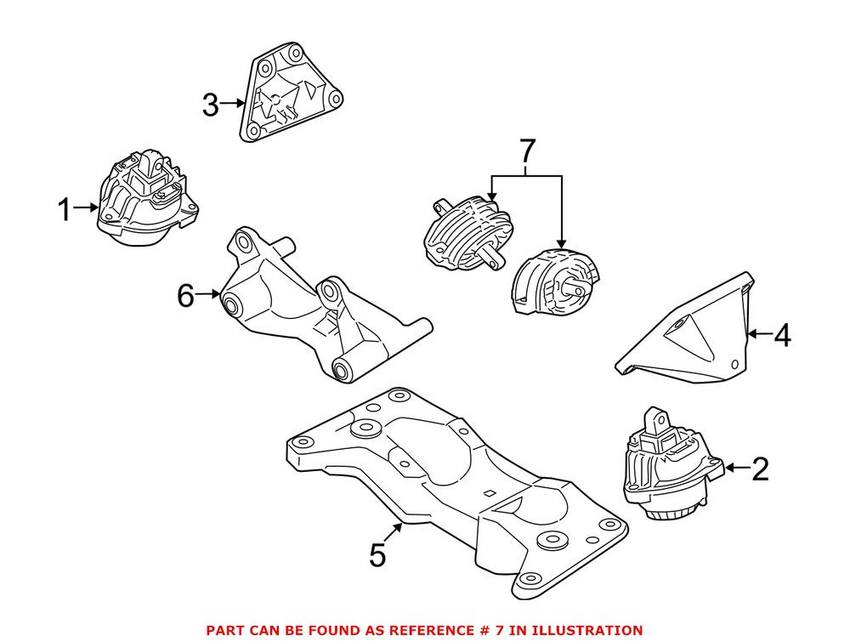 3

7

1

6

4

2

5

PART CAN BE FOUND AS REFERENCE # 7 IN ILLUSTRATION