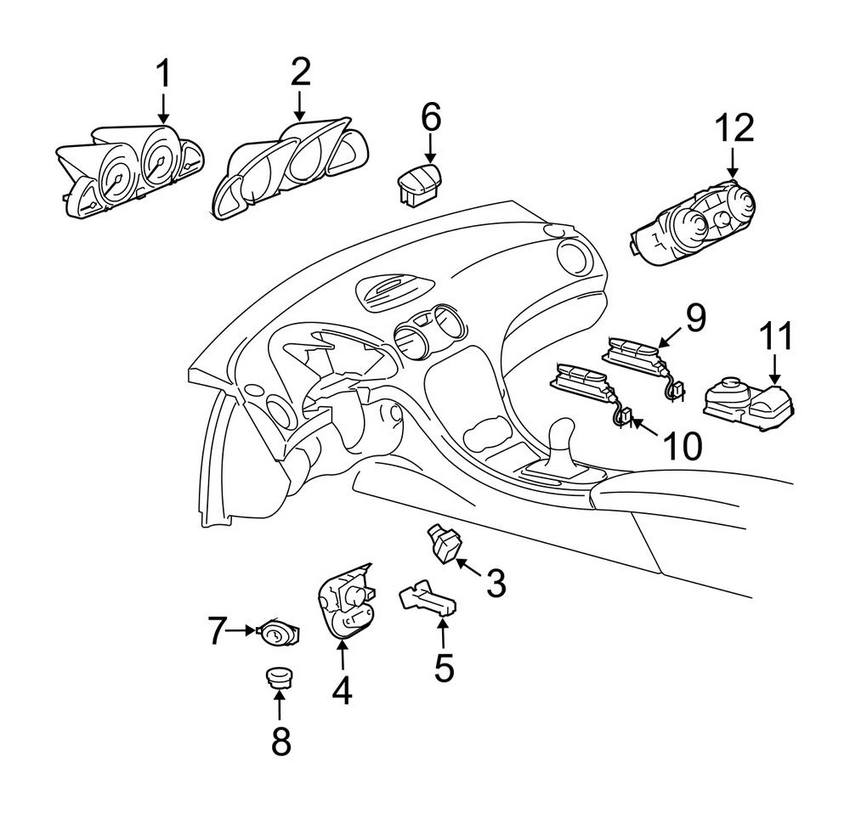 1
2
6
12
9
11
10
3
7
4
5
8