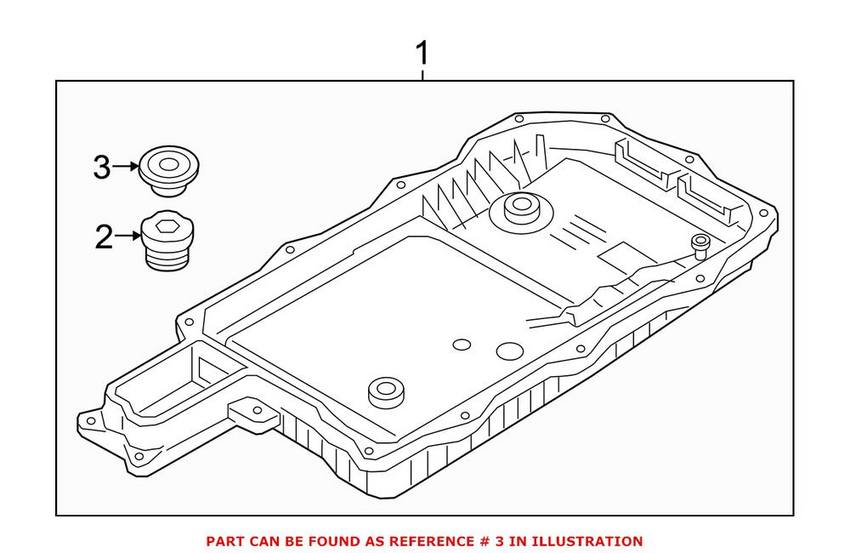 1

3

2

PART CAN BE FOUND AS REFERENCE # 3 IN ILLUSTRATION