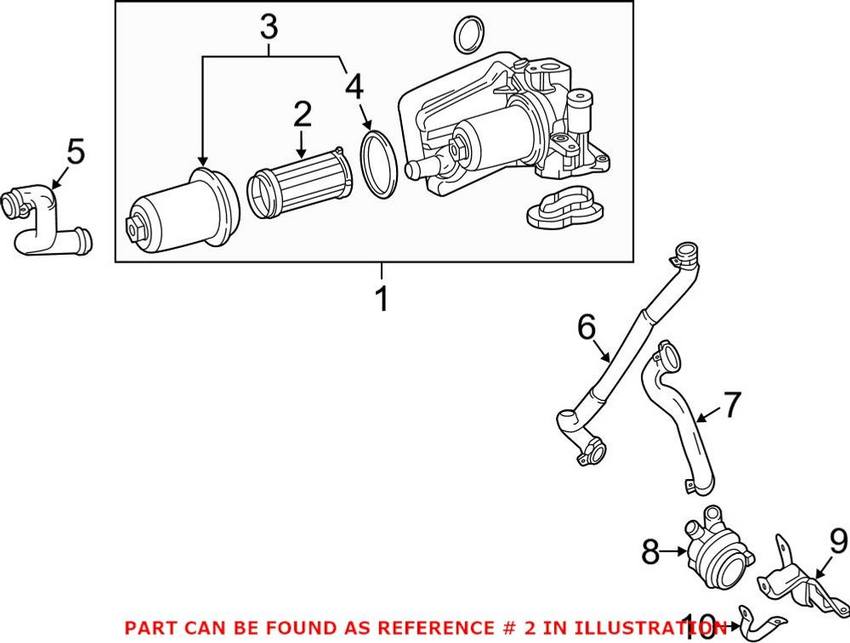 3
4
2
5
1
6
7
8
9
10
PART CAN BE FOUND AS REFERENCE # 2 IN ILLUSTRATION