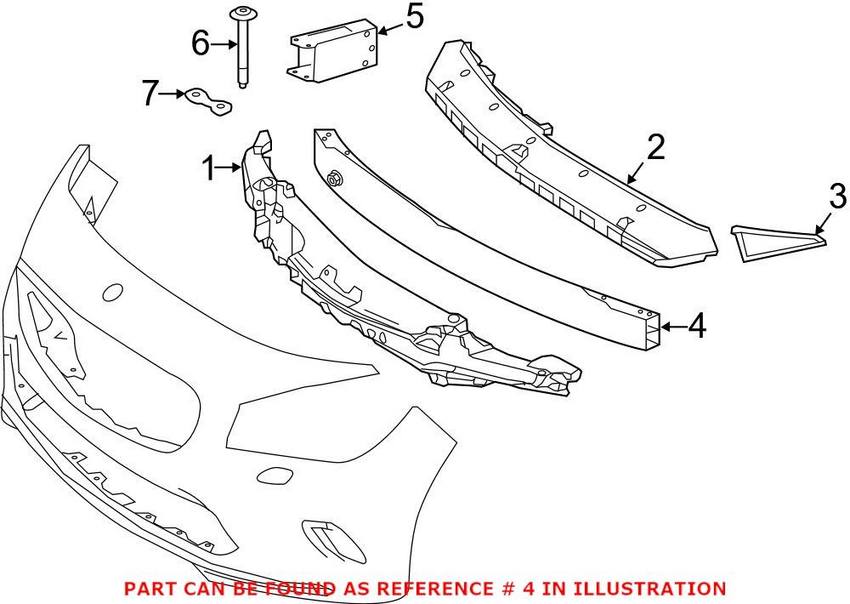 6
5
7
1
2
3
4
PART CAN BE FOUND AS REFERENCE # 4 IN ILLUSTRATION