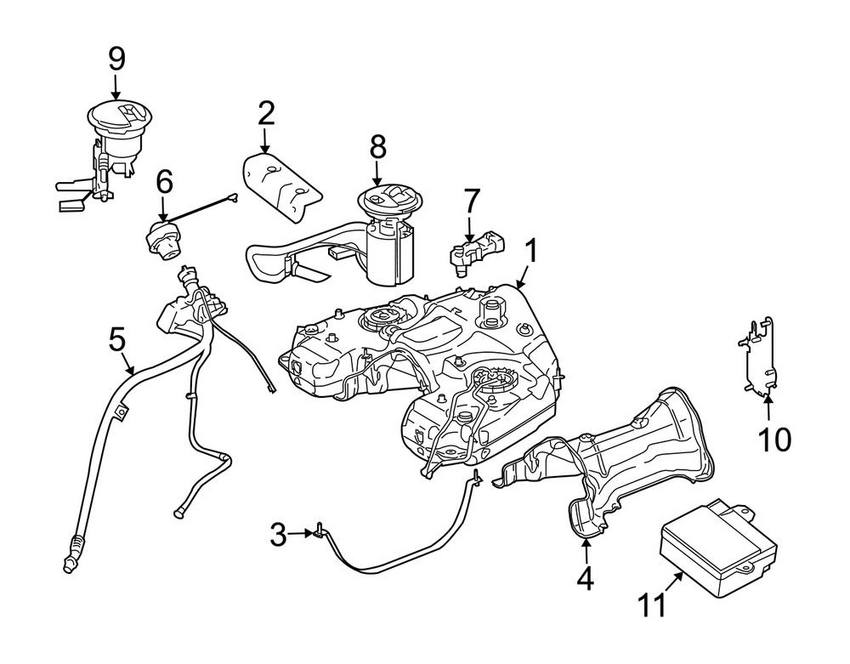 9
2
8
6
7
1
5
10
3
4
11