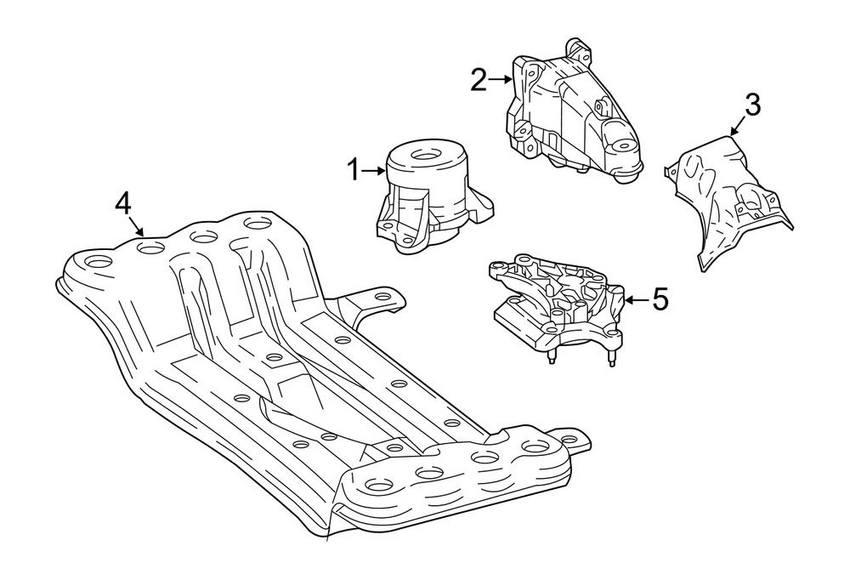 2
3
1
4
5