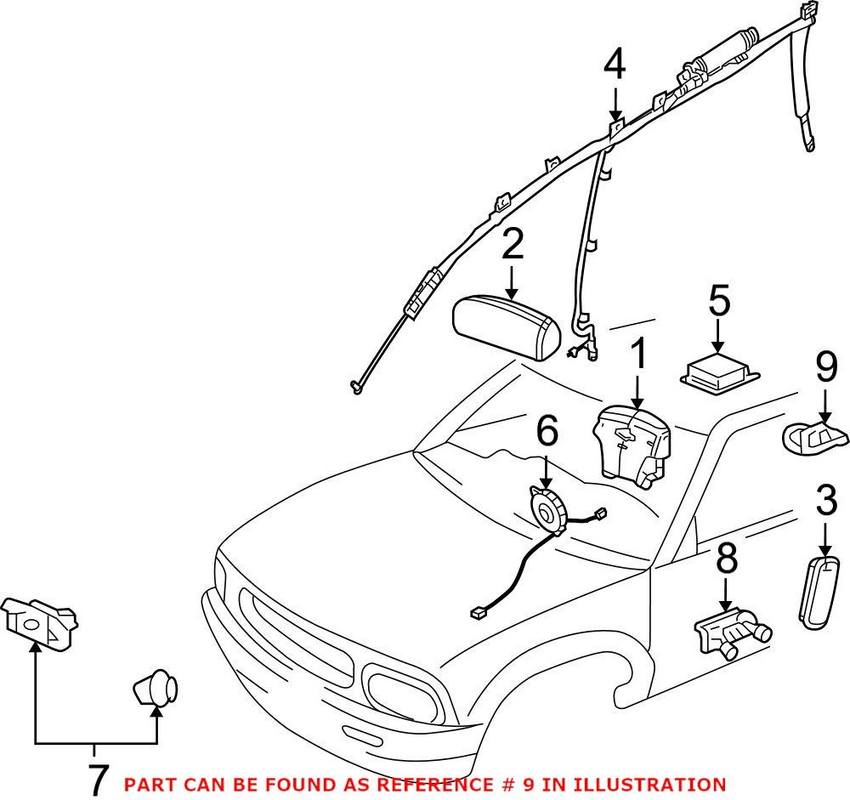 4
2
5
1
9
6
3
8
7
PART CAN BE FOUND AS REFERENCE # 9 IN ILLUSTRATION