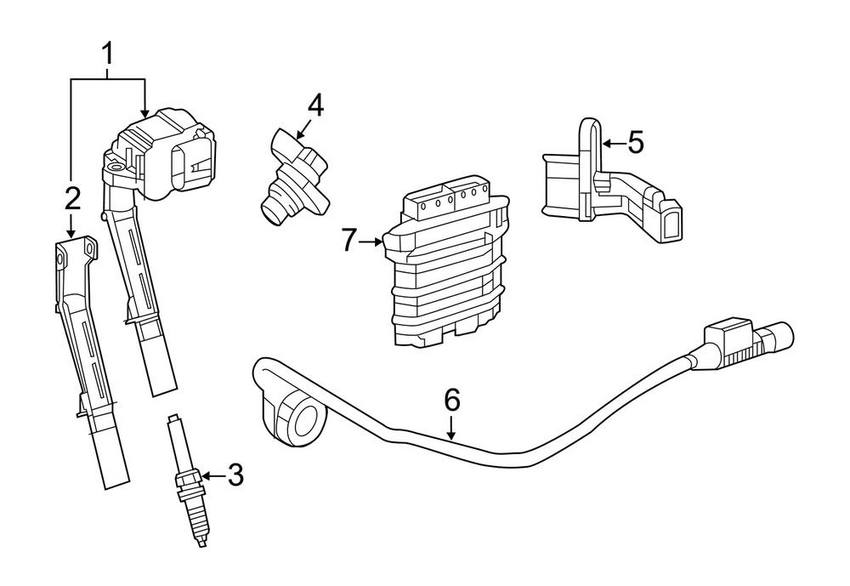 1
2
4
5
7
6
3