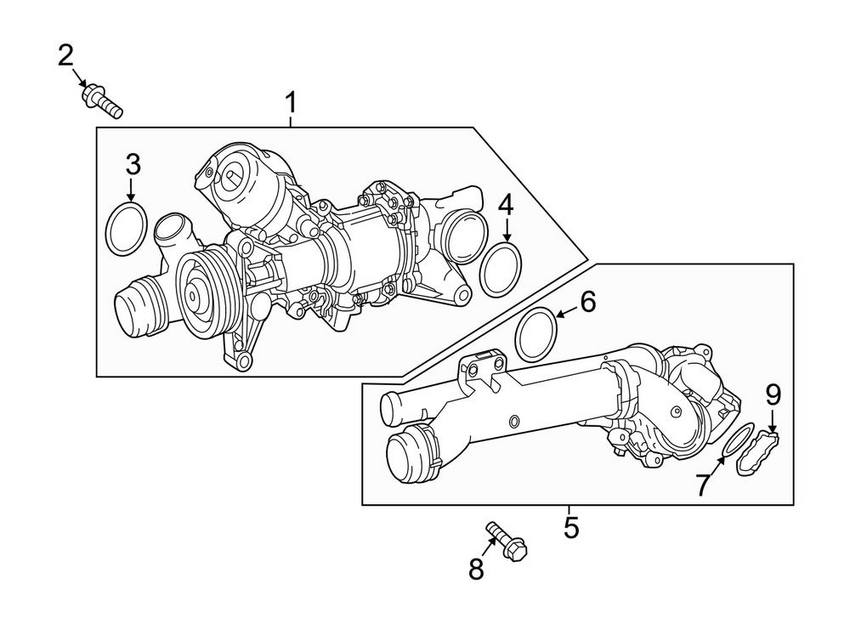 2
1
3
4
6
9
7
5
8