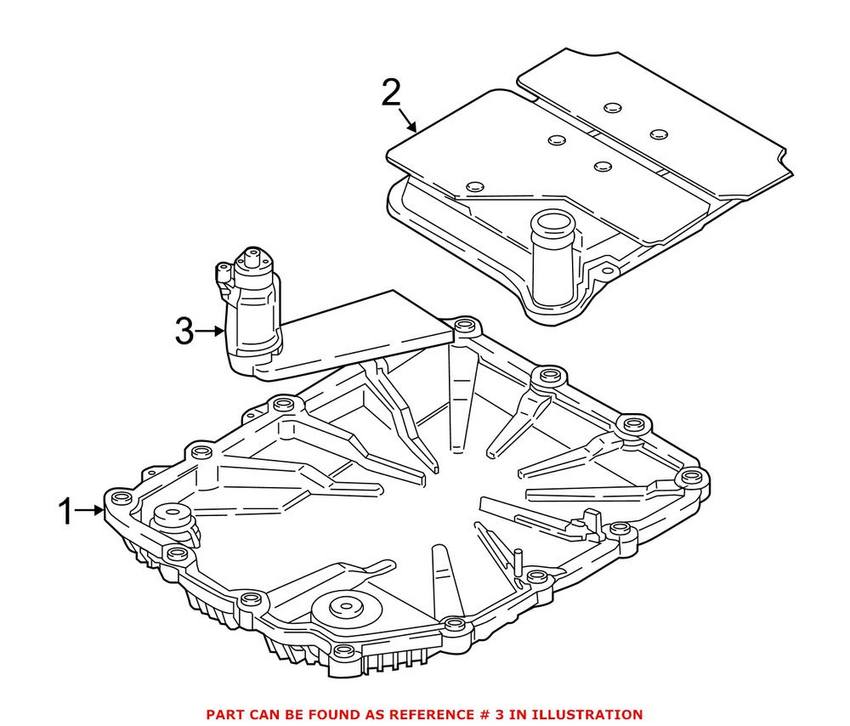 2

3

1

PART CAN BE FOUND AS REFERENCE # 3 IN ILLUSTRATION