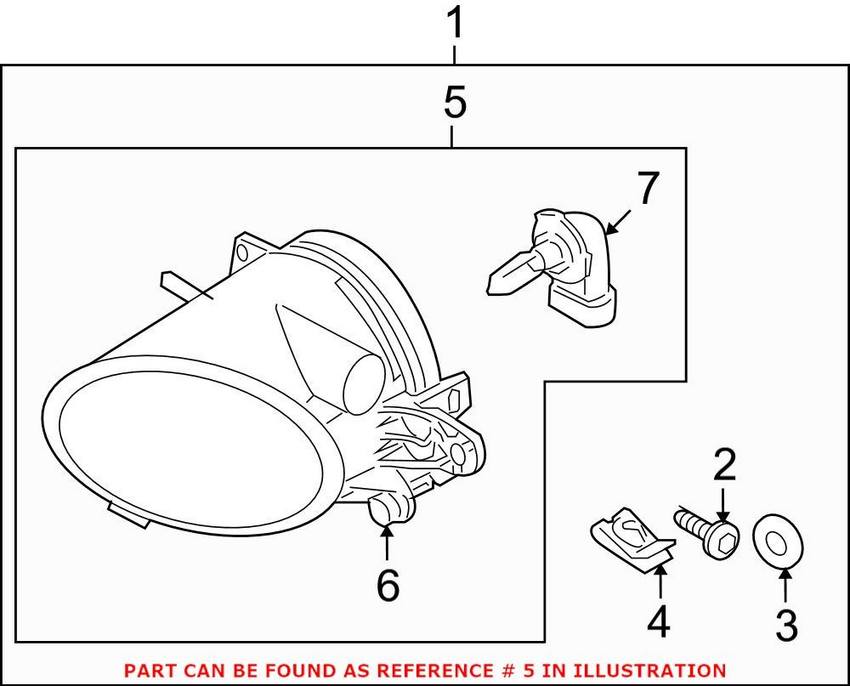 1
5
7
2
6
4
3
PART CAN BE FOUND AS REFERENCE # 5 IN ILLUSTRATION