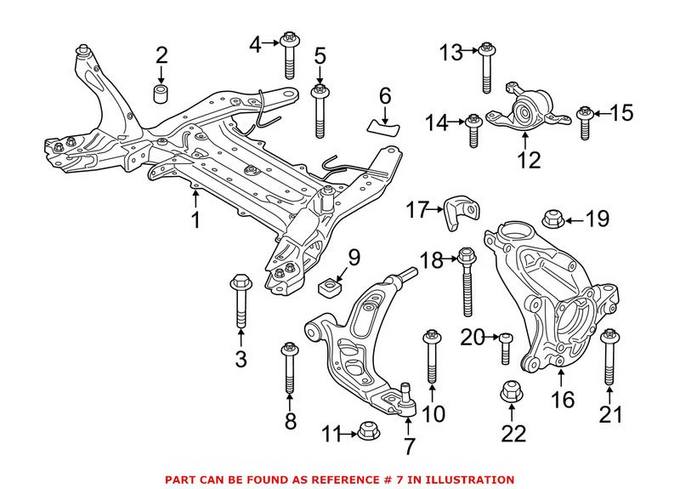 2
4
5
6
13
14
15
12
1
17
19
9
18
3
20
8
10
16
21
11
7
22
PART CAN BE FOUND AS REFERENCE # 7 IN ILLUSTRATION