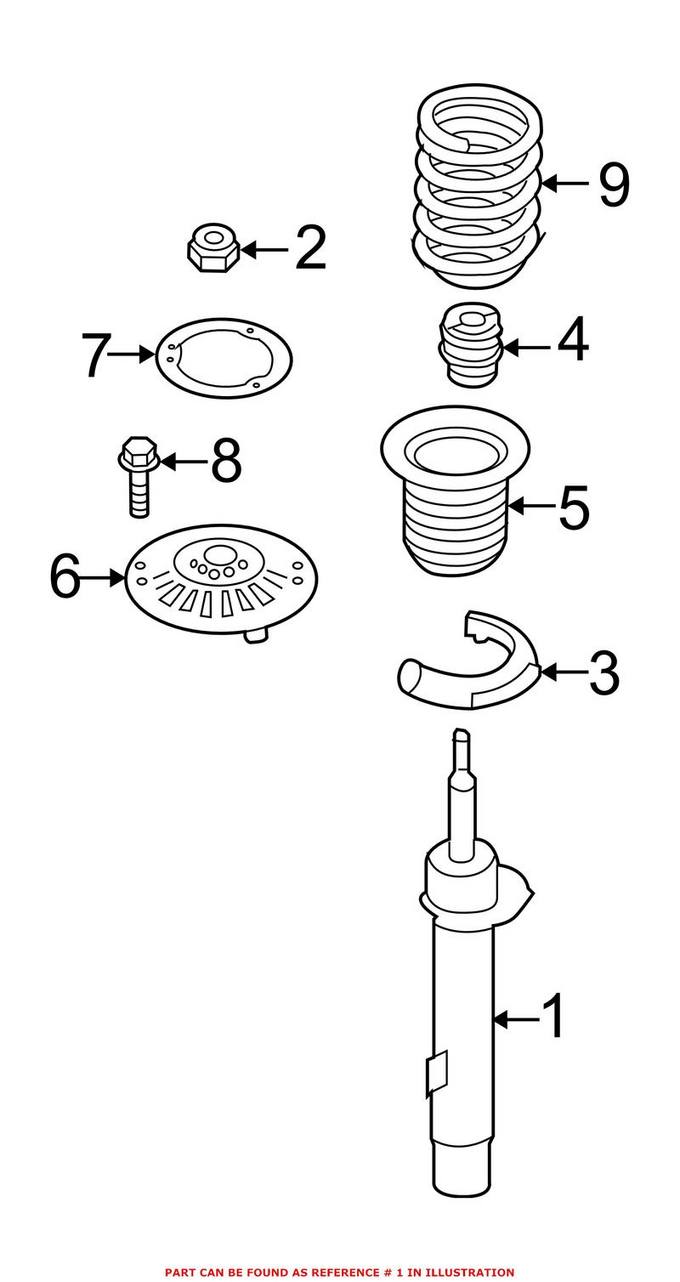 9
2
7
4
8
5
6
3
1
PART CAN BE FOUND AS REFERENCE # 1 IN ILLUSTRATION