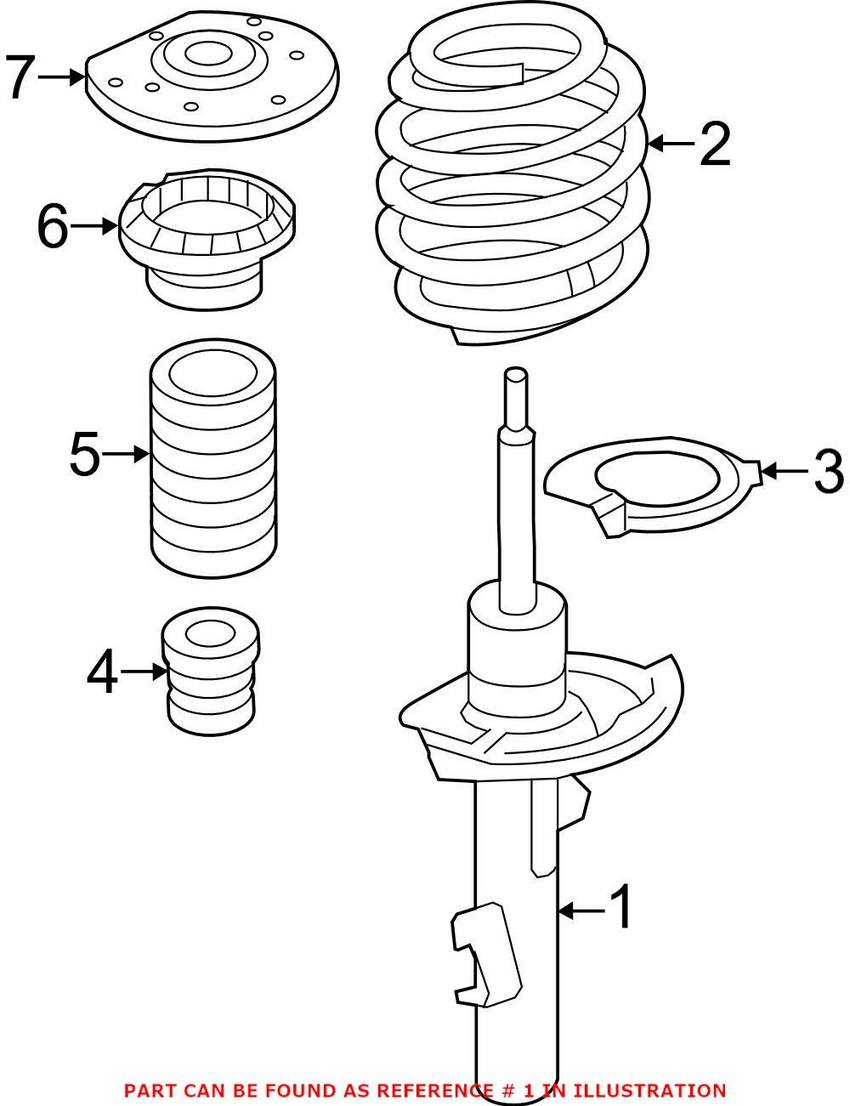 7
2
6
5
3
4
1

PART CAN BE FOUND AS REFERENCE # 1 IN ILLUSTRATION