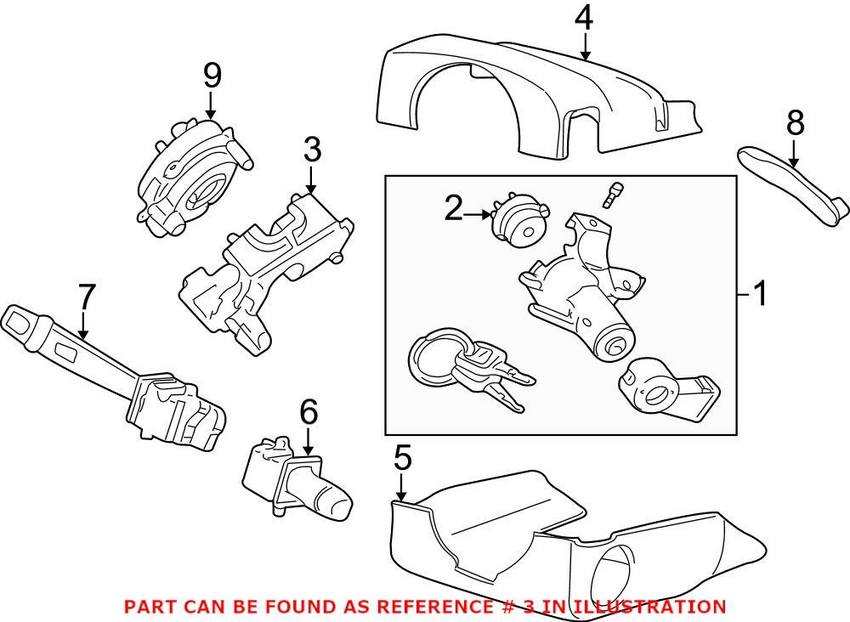 4
9
3
8
2
1
7
6
5
PART CAN BE FOUND AS REFERENCE # 3 IN ILLUSTRATION