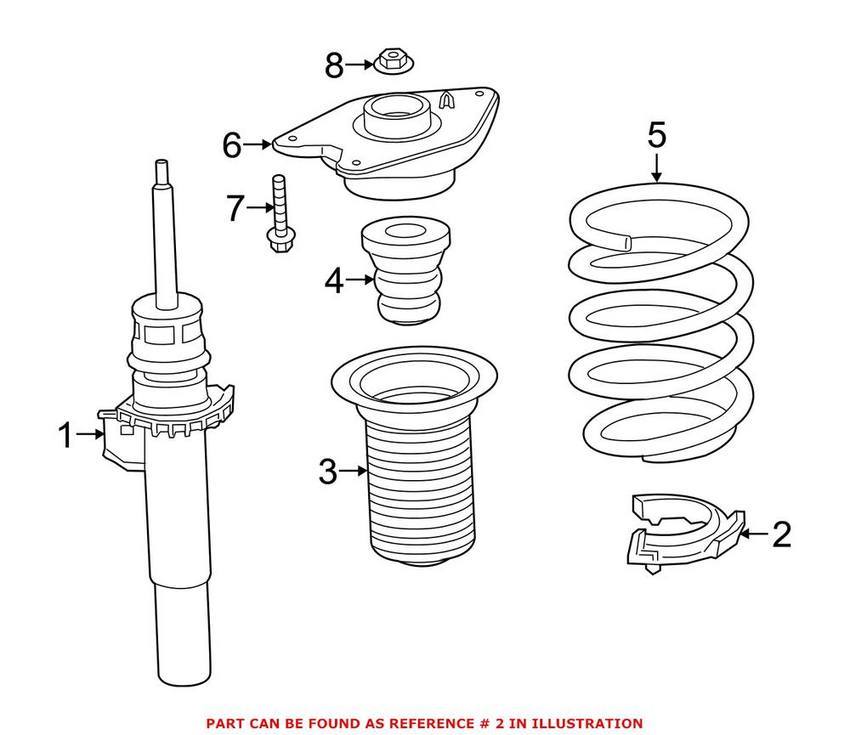 8
6
5
7
4
1
3
2
PART CAN BE FOUND AS REFERENCE # 2 IN ILLUSTRATION