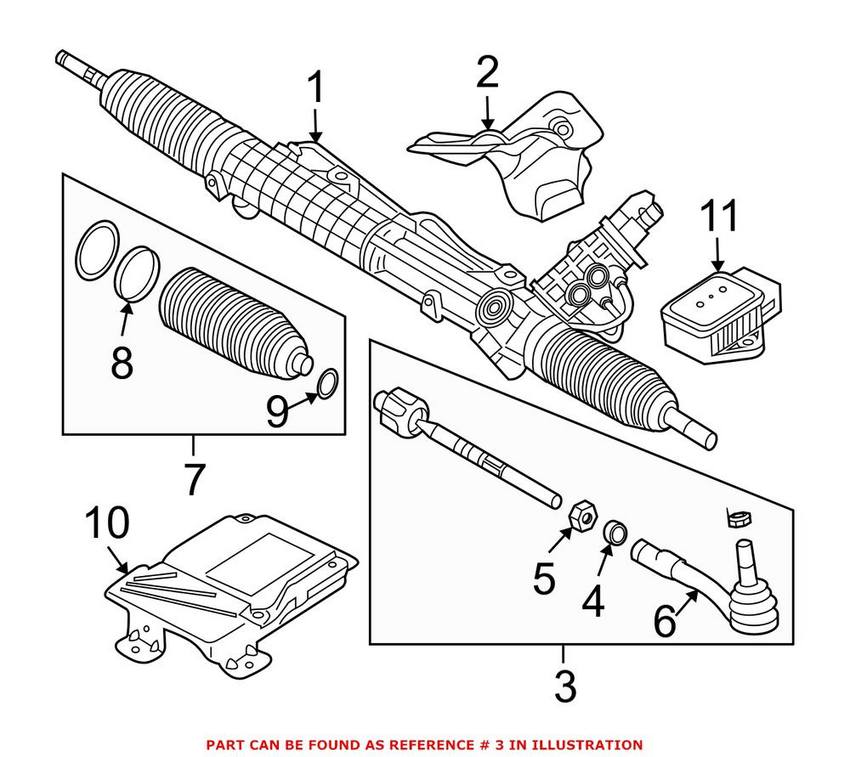 1
2
11
8
9
7
10
5
4
6
3
PART CAN BE FOUND AS REFERENCE # 3 IN ILLUSTRATION