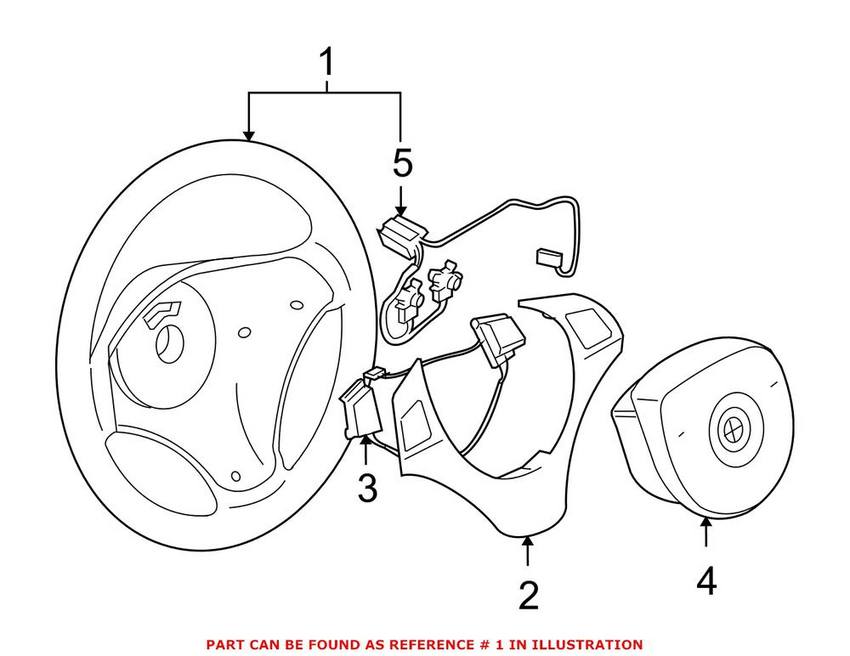 1
5
3
2
4
PART CAN BE FOUND AS REFERENCE # 1 IN ILLUSTRATION