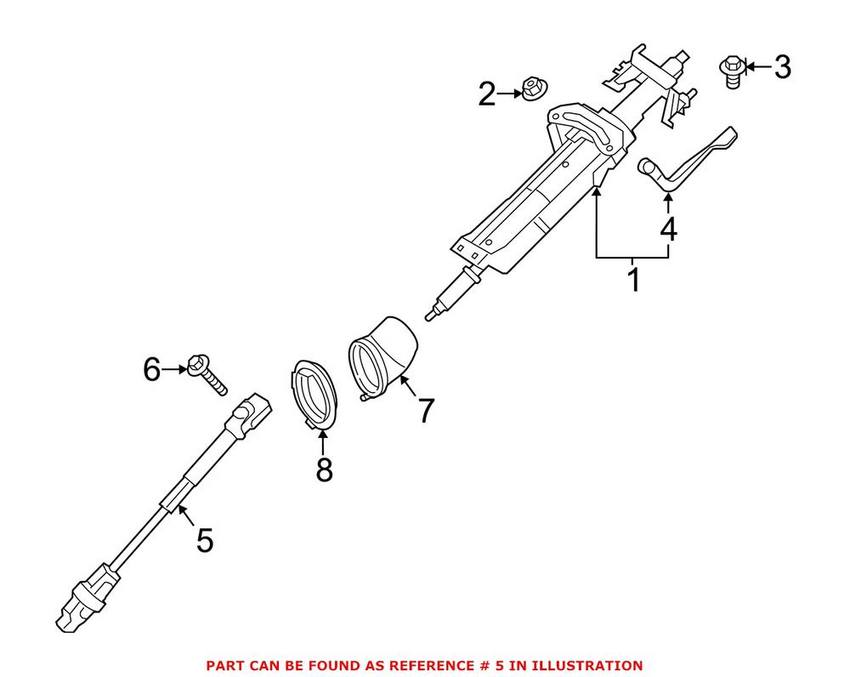 2
3
4
1
6
7
8
5

PART CAN BE FOUND AS REFERENCE # 5 IN ILLUSTRATION