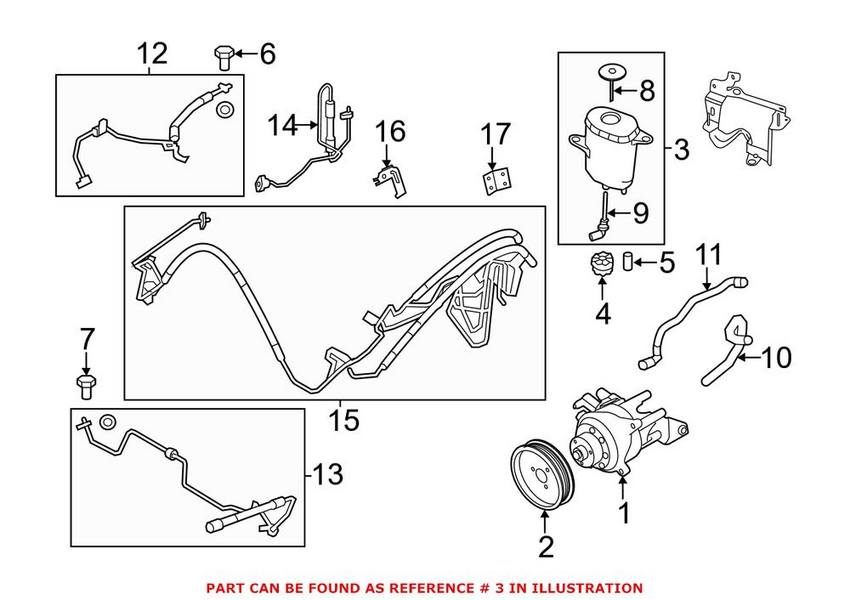 12
6
14
16
17
8
3
9
5
11
4
10
7
15
13
1
2

PART CAN BE FOUND AS REFERENCE # 3 IN ILLUSTRATION