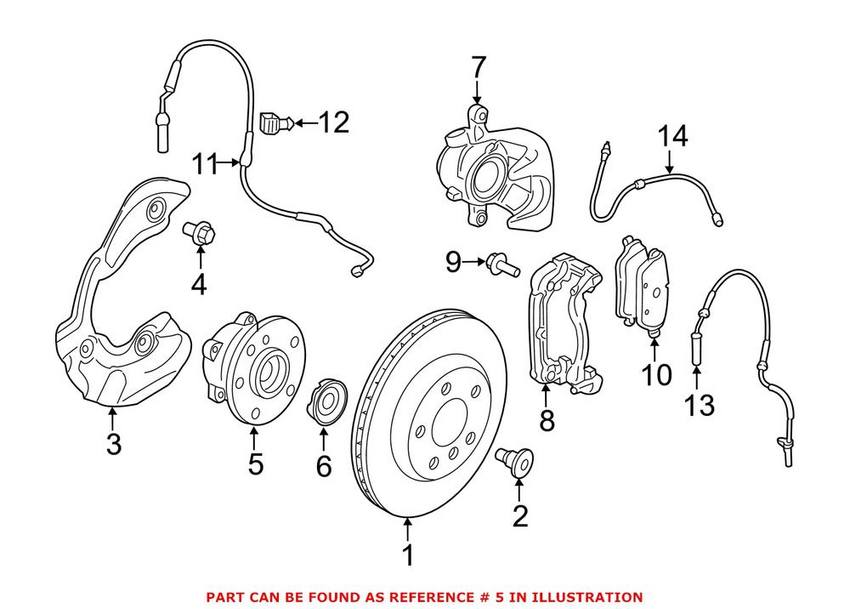 7
12
14
11
4
9
3
5
6
8
10
13
2
1

PART CAN BE FOUND AS REFERENCE # 5 IN ILLUSTRATION