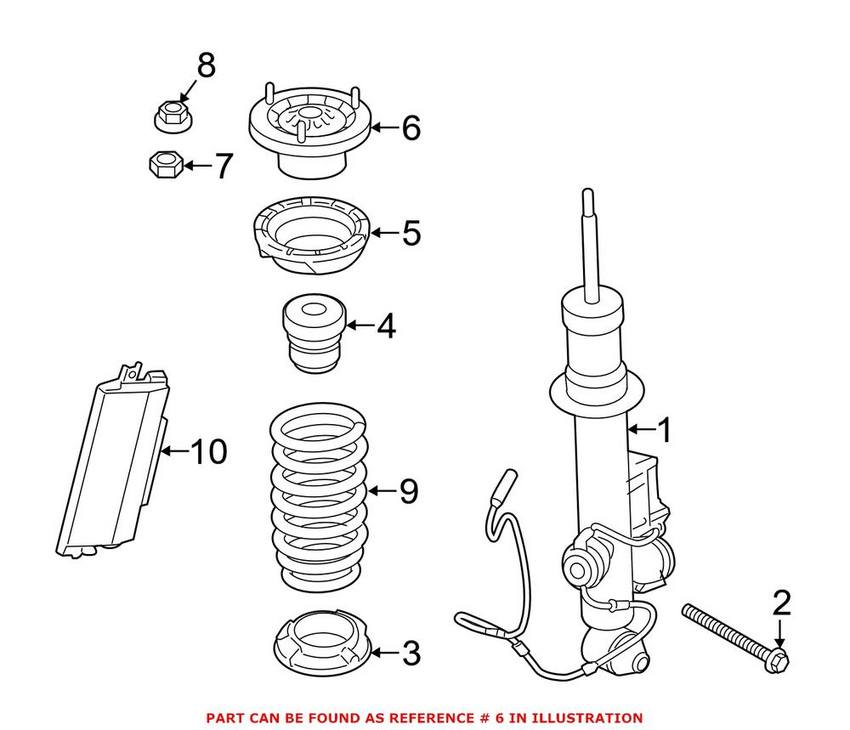 8
6
7
5
4
1
10
9
2
3
PART CAN BE FOUND AS REFERENCE # 6 IN ILLUSTRATION