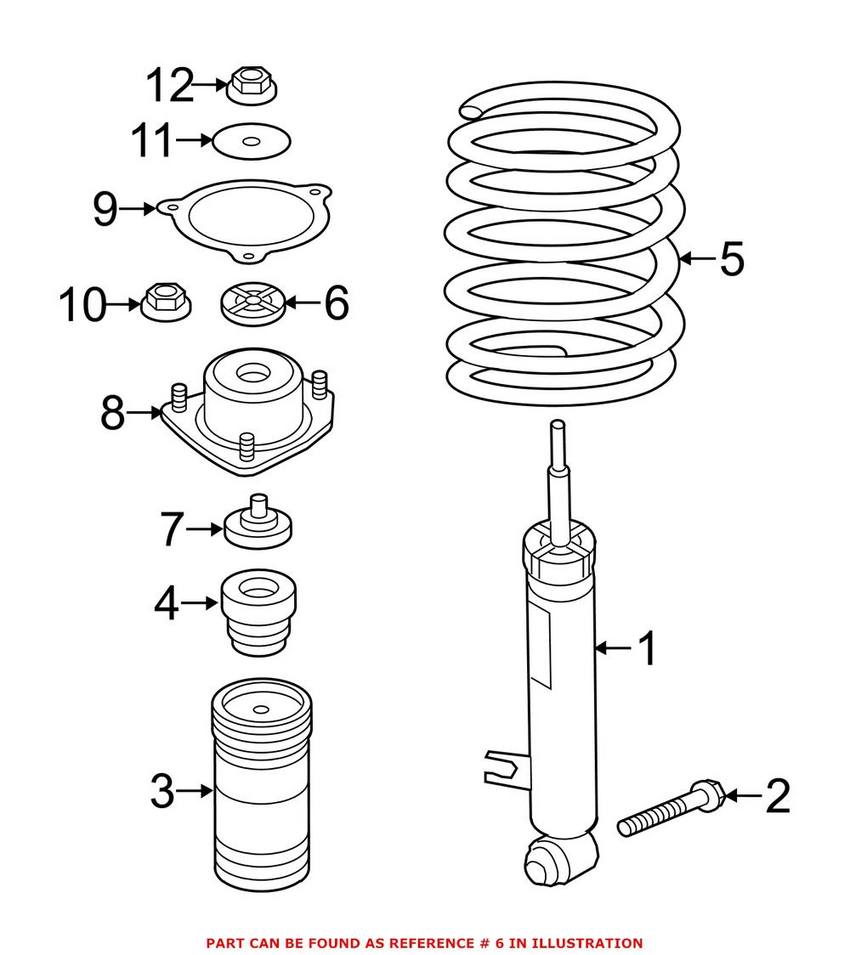 12
11
9
10
6
8
7
4
3
5
1
2

PART CAN BE FOUND AS REFERENCE # 6 IN ILLUSTRATION