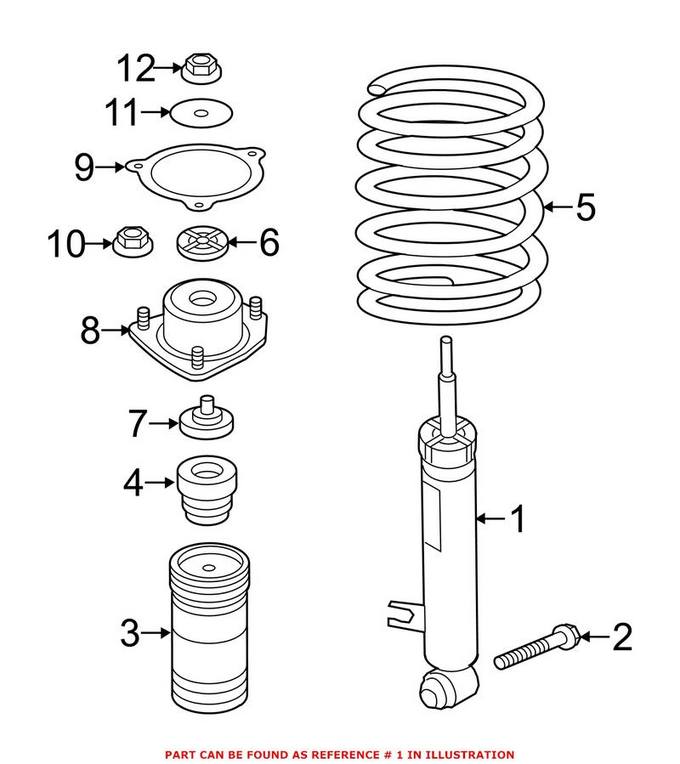 12
11
9
10
6
8
7
4
3
5
1
2

PART CAN BE FOUND AS REFERENCE # 1 IN ILLUSTRATION