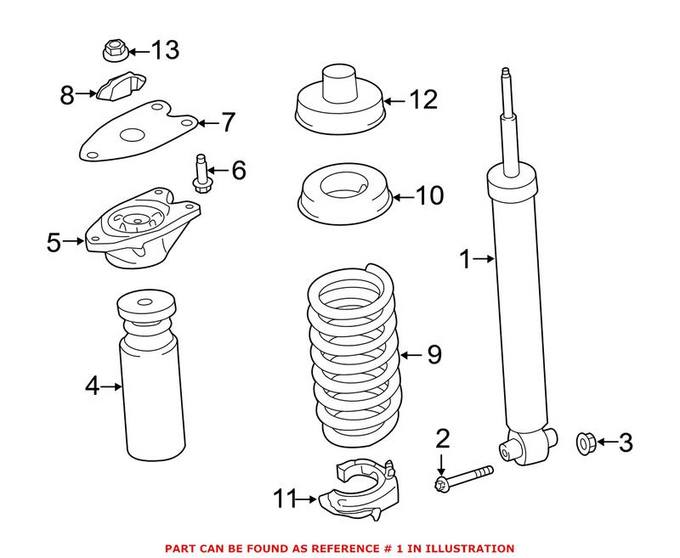 13
8
7
6
5
4
12
10
9
11
1
2
3

PART CAN BE FOUND AS REFERENCE # 1 IN ILLUSTRATION