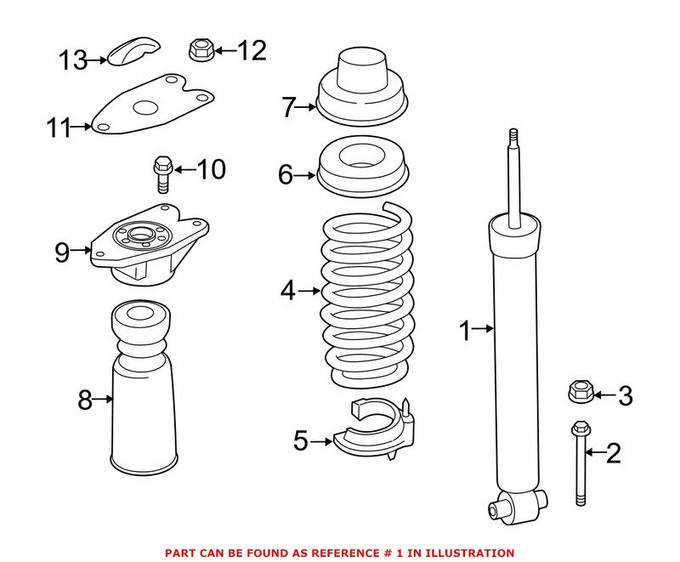 13
12
11
10
9
8
7
6
4
5
1
3
2

PART CAN BE FOUND AS REFERENCE # 1 IN ILLUSTRATION