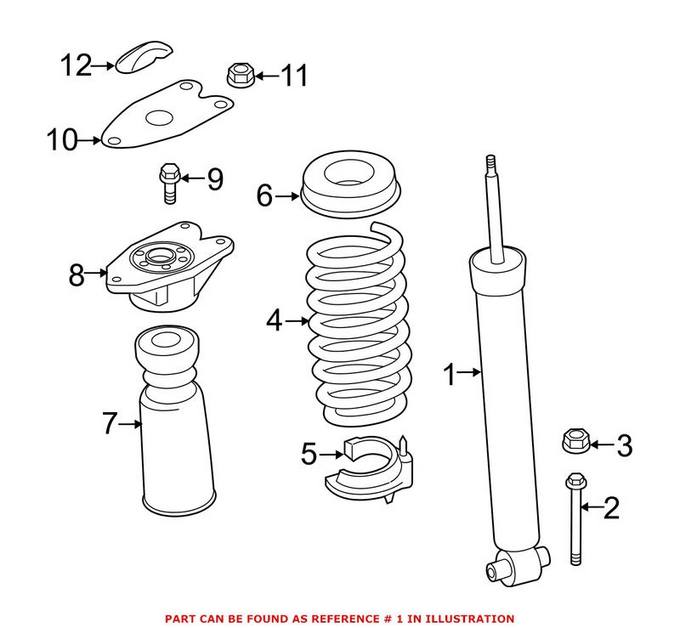 12
11
10
9
6
8
4
1
7
5
3
2

PART CAN BE FOUND AS REFERENCE # 1 IN ILLUSTRATION