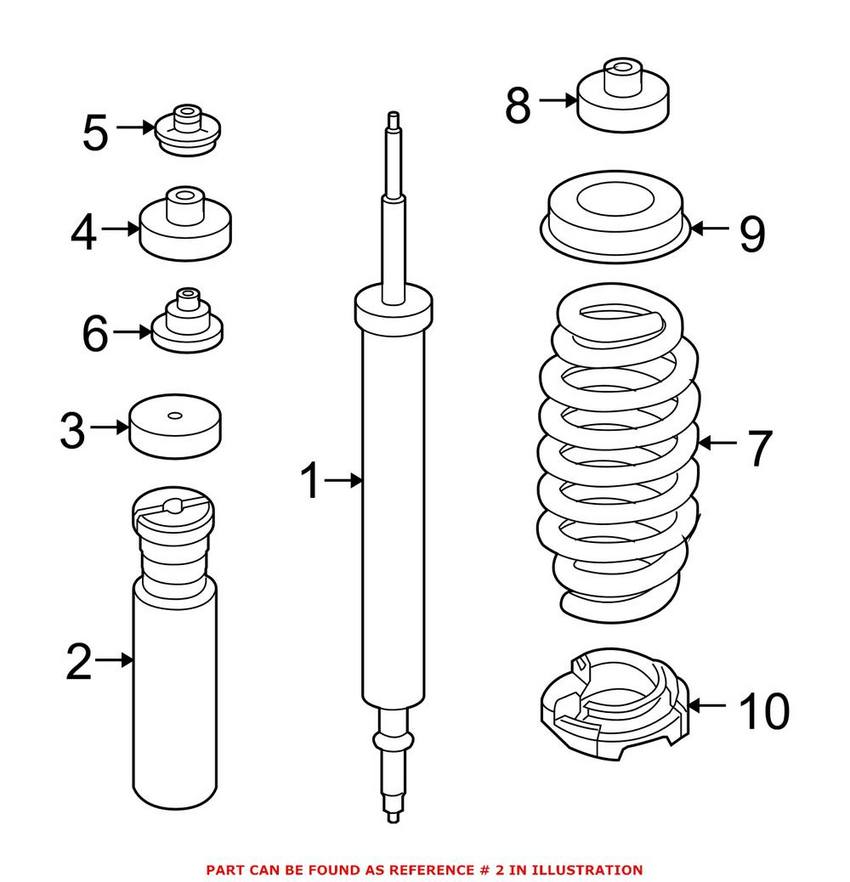 5
4
6
3
2
1
8
9
7
10

PART CAN BE FOUND AS REFERENCE # 2 IN ILLUSTRATION