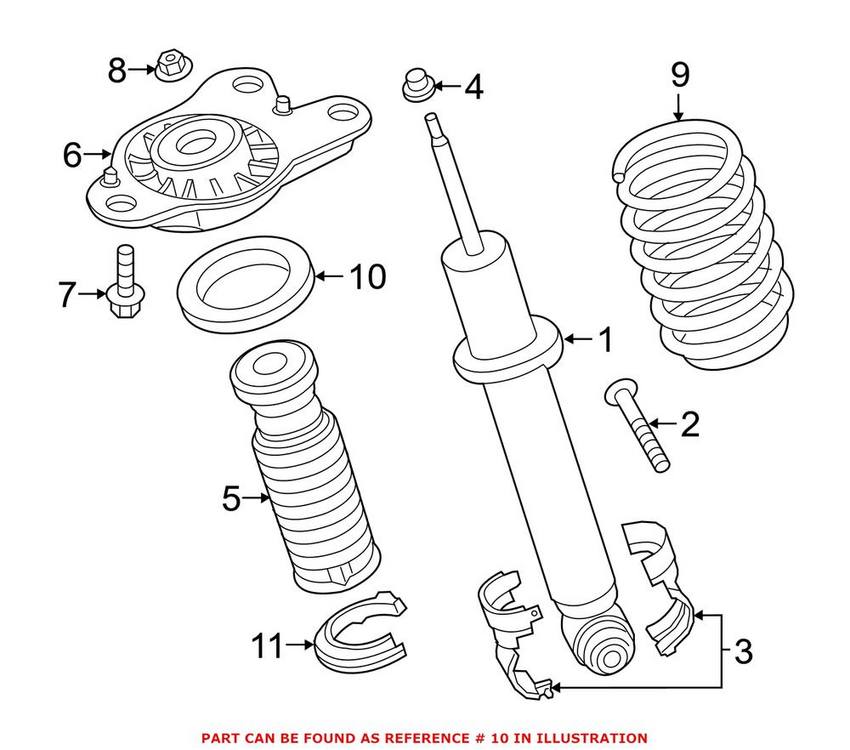 8
4
9
6
7
10
1
2
5
11
3
PART CAN BE FOUND AS REFERENCE # 10 IN ILLUSTRATION