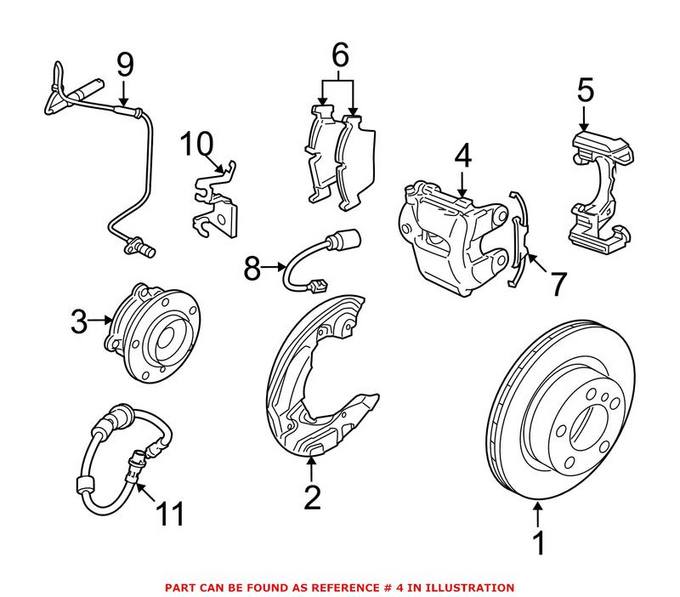 9
6
5
10
4
8
7
3
2
11
1

PART CAN BE FOUND AS REFERENCE # 4 IN ILLUSTRATION