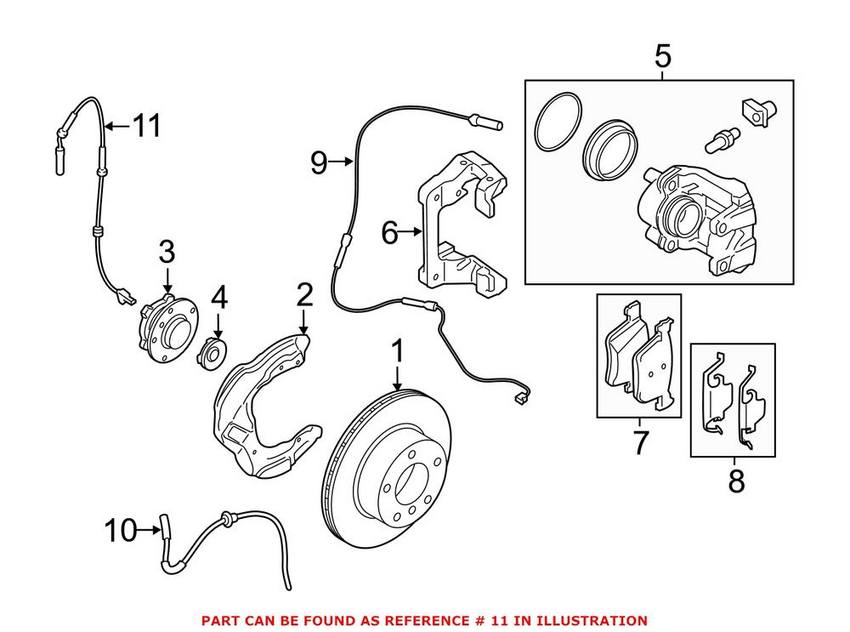 5

11

9

6

3

4

2

1

7

8

10

PART CAN BE FOUND AS REFERENCE # 11 IN ILLUSTRATION