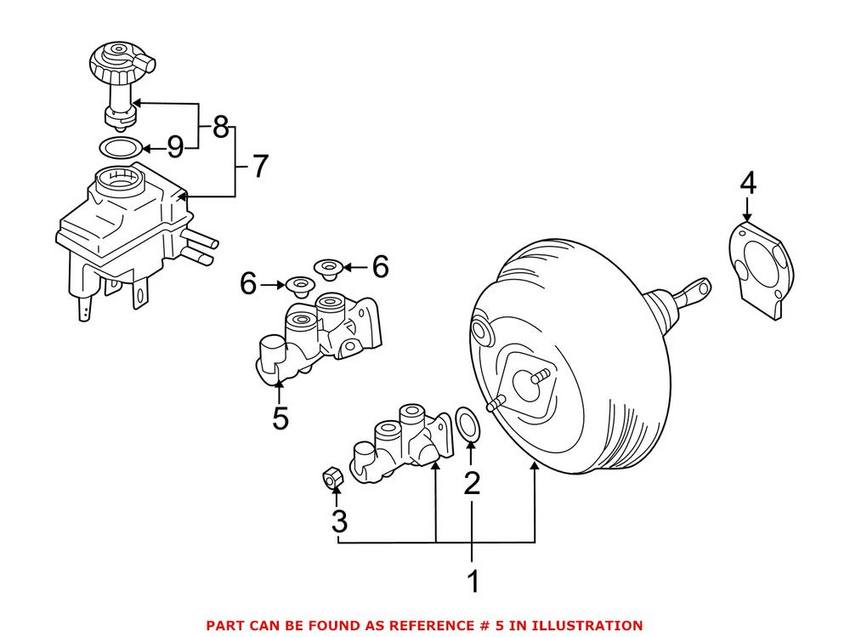 8
9
7
4
6
6
5
2
3
1
PART CAN BE FOUND AS REFERENCE # 5 IN ILLUSTRATION