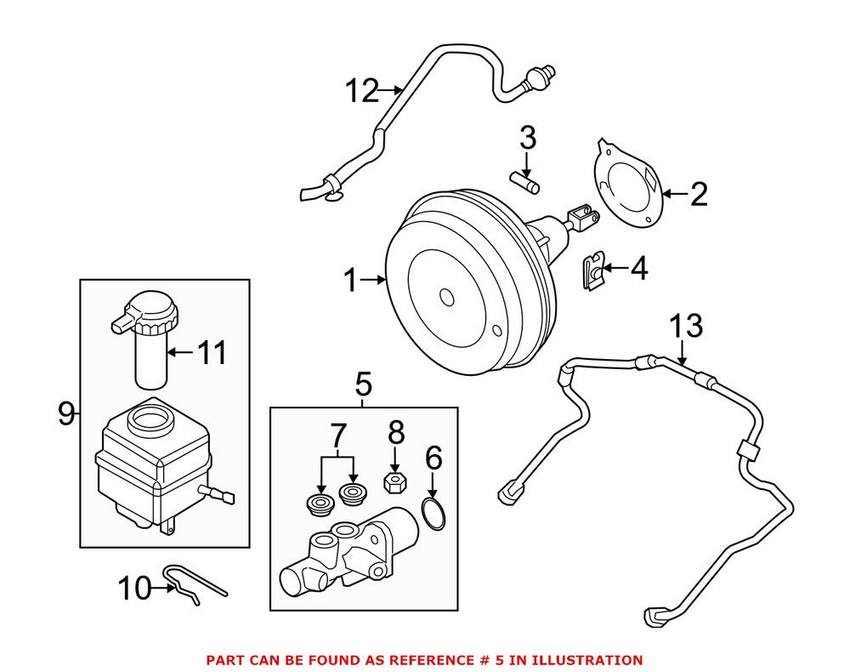 12
3
2
1
4
13
11
9
5
7
8
6
10

PART CAN BE FOUND AS REFERENCE # 5 IN ILLUSTRATION