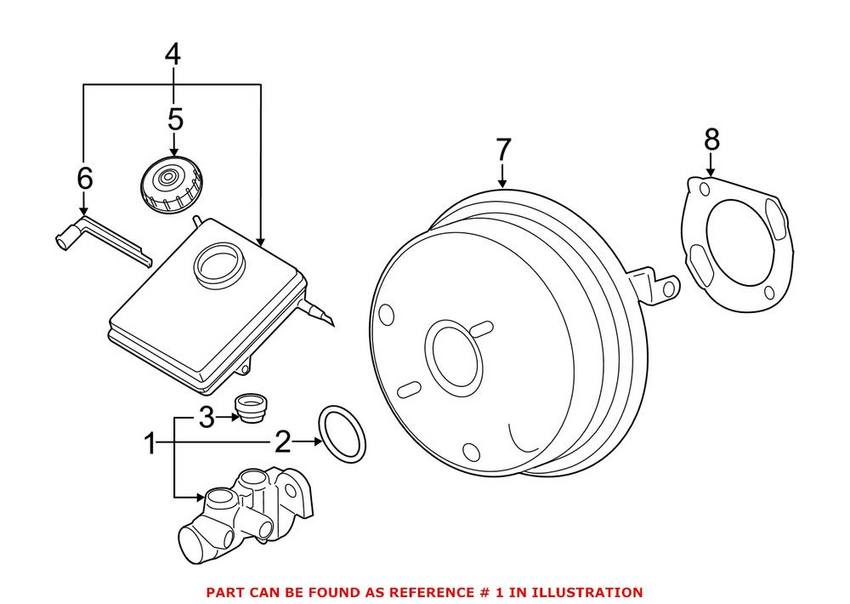 4
5
6
7
8
3
1
2

PART CAN BE FOUND AS REFERENCE # 1 IN ILLUSTRATION