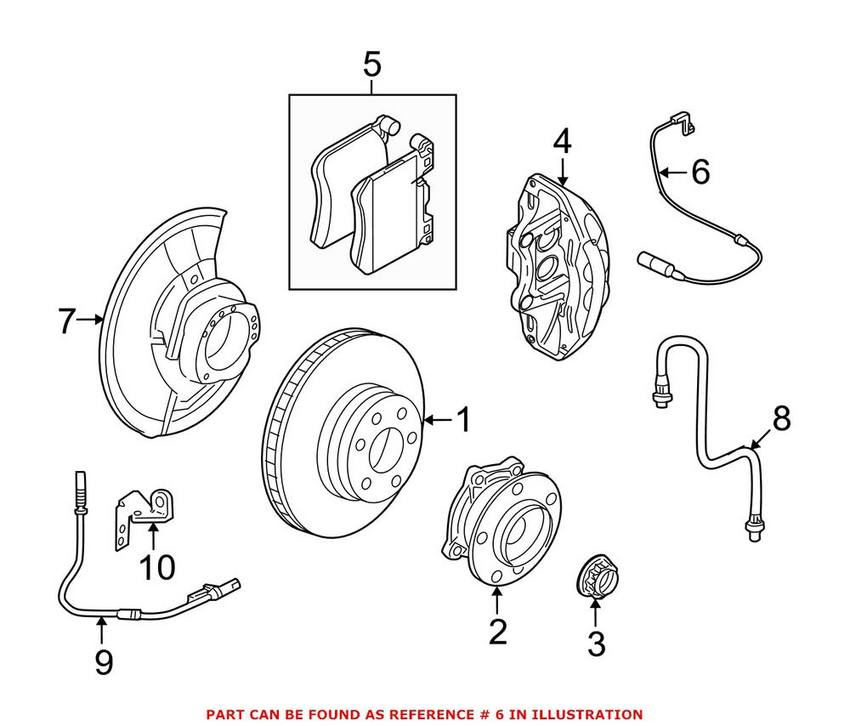 5
4
6
7
1
8
10
2
3
9
PART CAN BE FOUND AS REFERENCE # 6 IN ILLUSTRATION